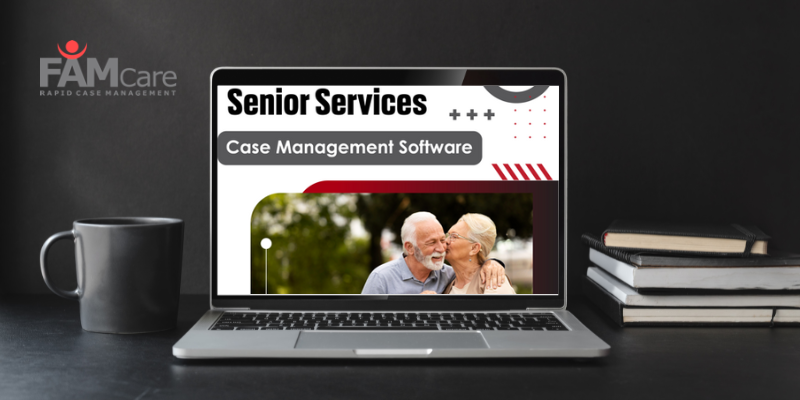 FAMCare
RAPID CASE MANAGEMENT

Senior Services

Case Management Software